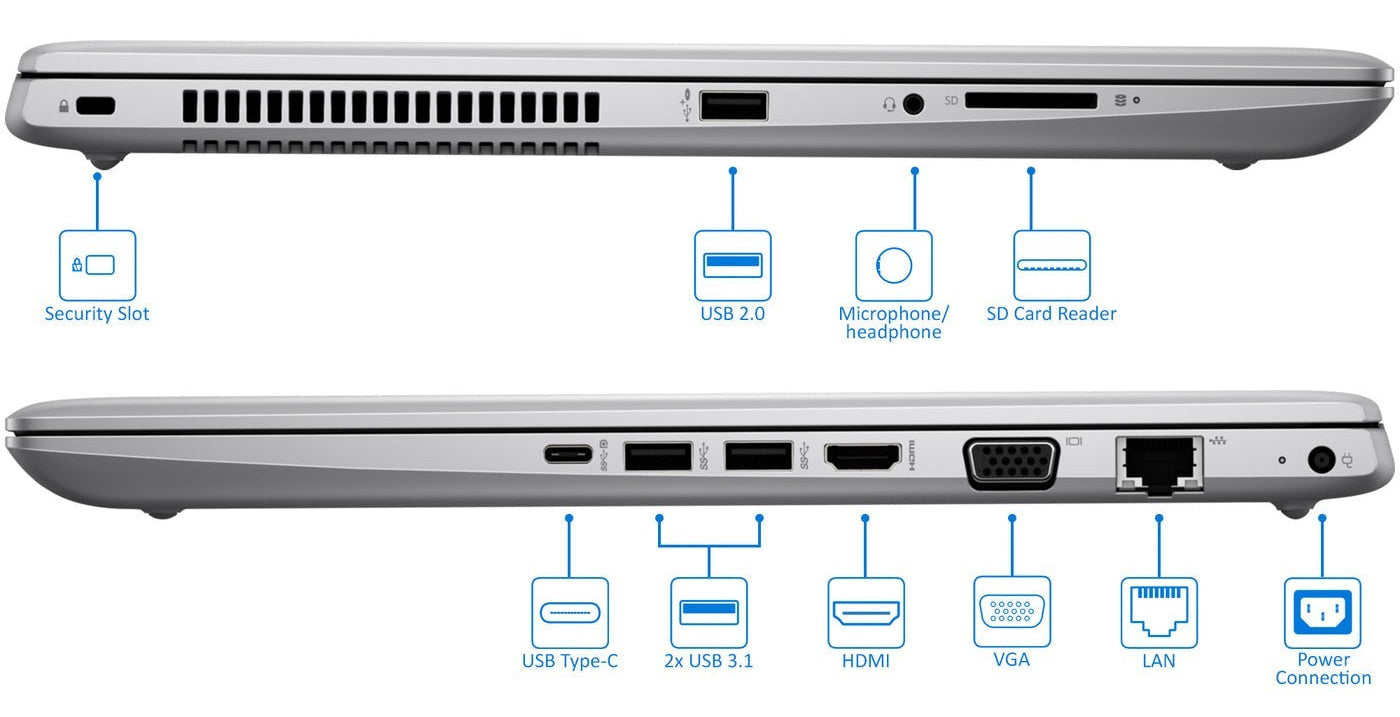 SD

Security Slot

USB 2.0

Microphone/ headphone

SD Card Reader

HDMI

USB Type-C

2x USB 3.1

HDMI

VGA

LAN

Power Connection